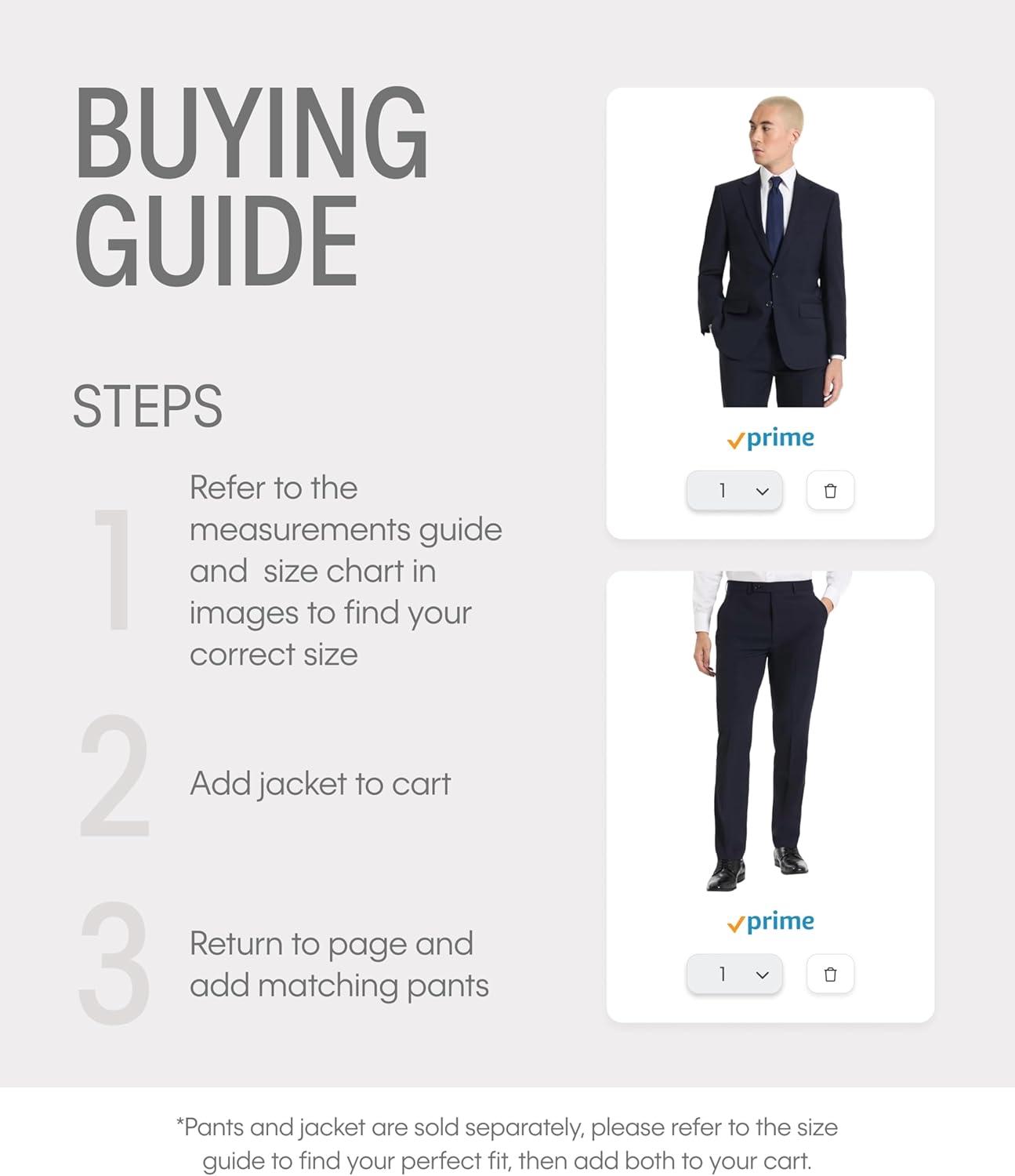 BUYING GUIDE

STEPS

1 Refer to the measurements guide and  size chart in images to find your correct size

2 Add jacket to cart

3 Return to page and add matching pants

prime

1

prime

1

*Pants and jacket are sold separately, please refer to the size guide to find your perfect fit, then add both to your cart.